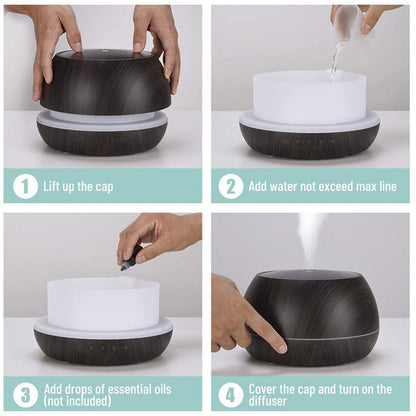 1 Lift up the cap

2 Add water not exceed max line

3 Add drops of essential oils (not included)

4 Cover the cap and turn on the diffuser