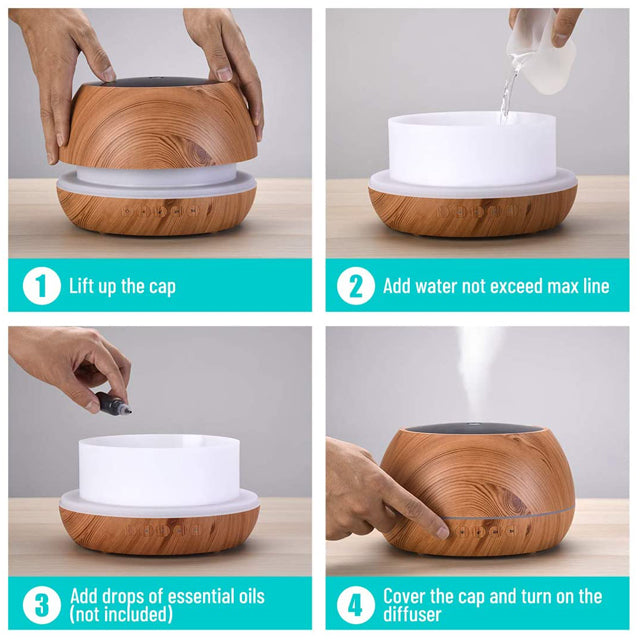 1 Lift up the cap

2 Add water not exceed max line

3 Add drops of essential oils (not included)

4 Cover the cap and turn on the diffuser