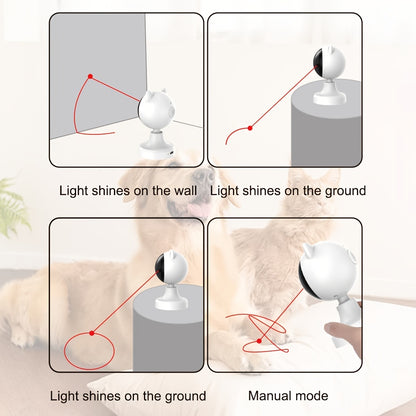 Light shines on the wall

Light shines on the ground

Light shines on the ground

Manual mode